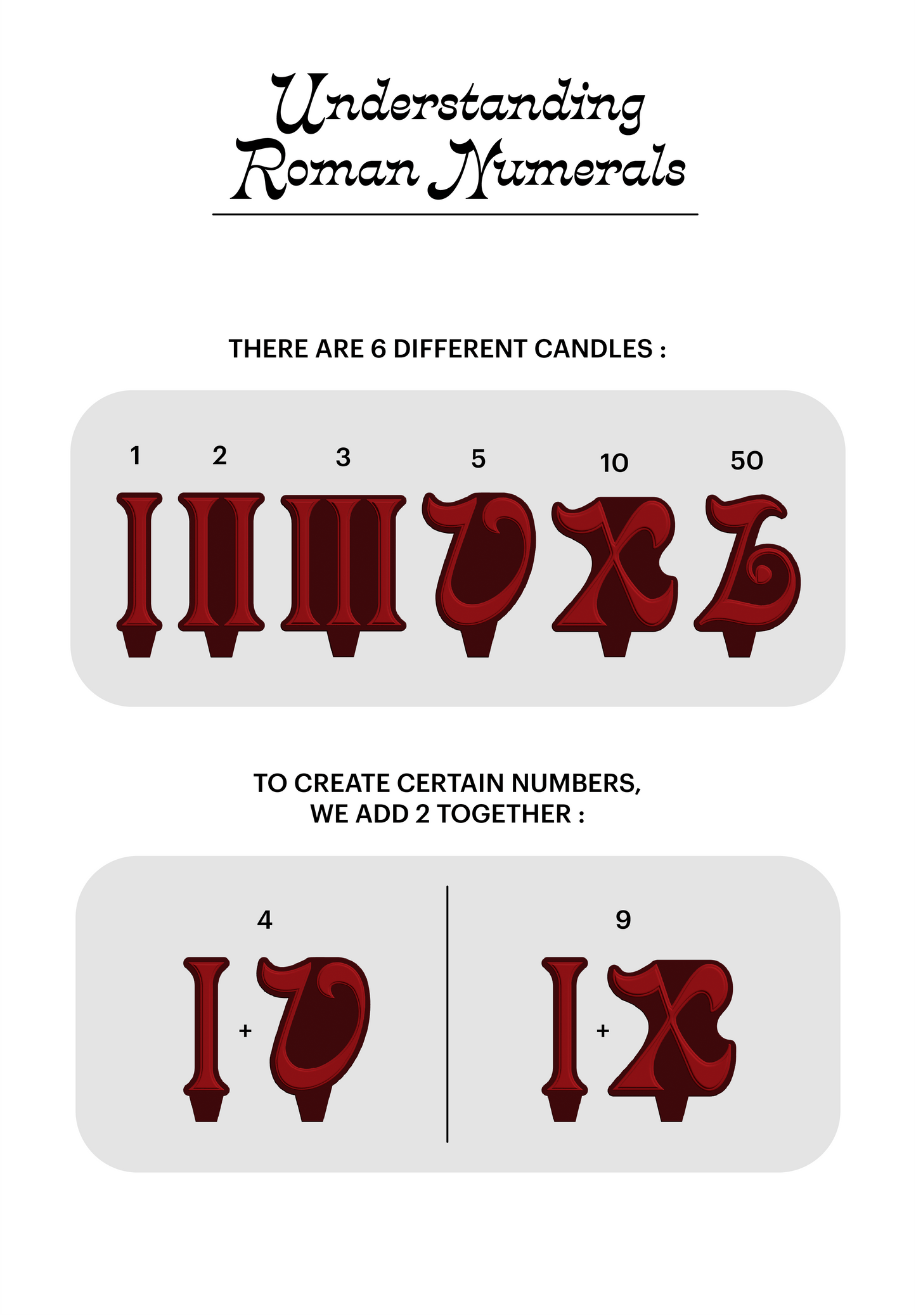 Understanding Roman Numerals

THERE ARE 6 DIFFERENT CANDLES :

1 2 3 5 10 50

I II III V X L

TO CREATE CERTAIN NUMBERS, WE ADD 2 TOGETHER :

4

I + V

9

I + X